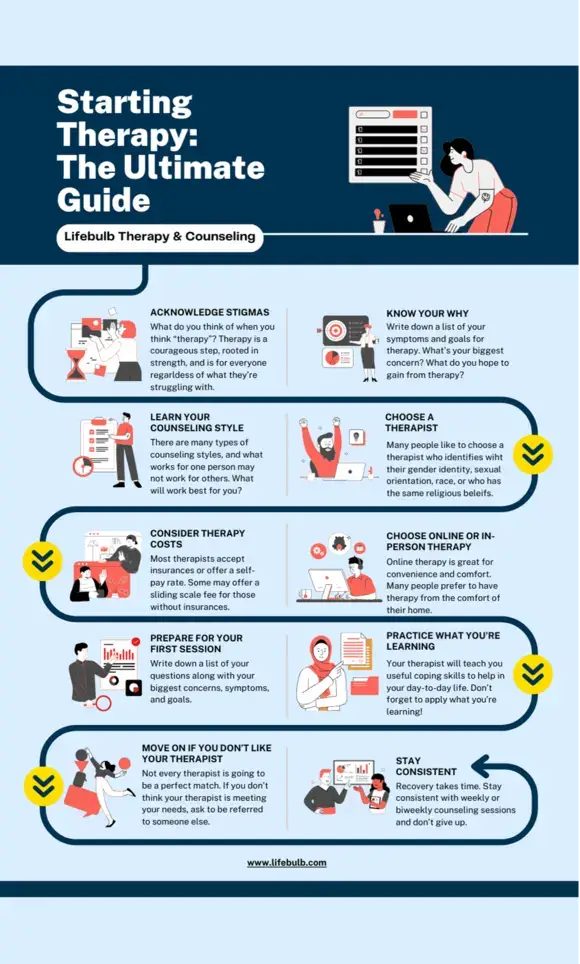 Starting Therapy: The Ultimate Guide

Lifebulb Therapy & Counseling

ACKNOWLEDGE STIGMAS
What do you think of when you think "therapy"? Therapy is a courageous step, rooted in strength, and is for everyone regardless of what they're struggling with.

KNOW YOUR WHY
Write down a list of your symptoms and goals for therapy. What's your biggest concern? What do you hope to gain from therapy?

LEARN YOUR COUNSELING STYLE
There are many types of counseling styles, and what works for one person may not work for others. What will work best for you?

CHOOSE A THERAPIST
Many people like to choose a therapist who identifies wiht their gender identity, sexual orientation, race, or who has the same religious beleifs.

CONSIDER THERAPY COSTS
Most therapists accept insurances or offer a self-pay rate. Some may offer a sliding scale fee for those without insurances.

CHOOSE ONLINE OR IN-PERSON THERAPY
Online therapy is great for convenience and comfort. Many people prefer to have therapy from the comfort of their home.

PREPARE FOR YOUR FIRST SESSION
Write down a list of your questions along with your biggest concerns, symptoms, and goals.

PRACTICE WHAT YOU'RE LEARNING
Your therapist will teach you useful coping skills to help in your day-to-day life. Don't forget to apply what you're learning!

MOVE ON IF YOU DON'T LIKE YOUR THERAPIST
Not every therapist is going to be a perfect match. If you don't think your therapist is meeting your needs, ask to be referred to someone else.

STAY CONSISTENT
Recovery takes time. Stay consistent with weekly or biweekly counseling sessions and don't give up.

www.lifebulb.com